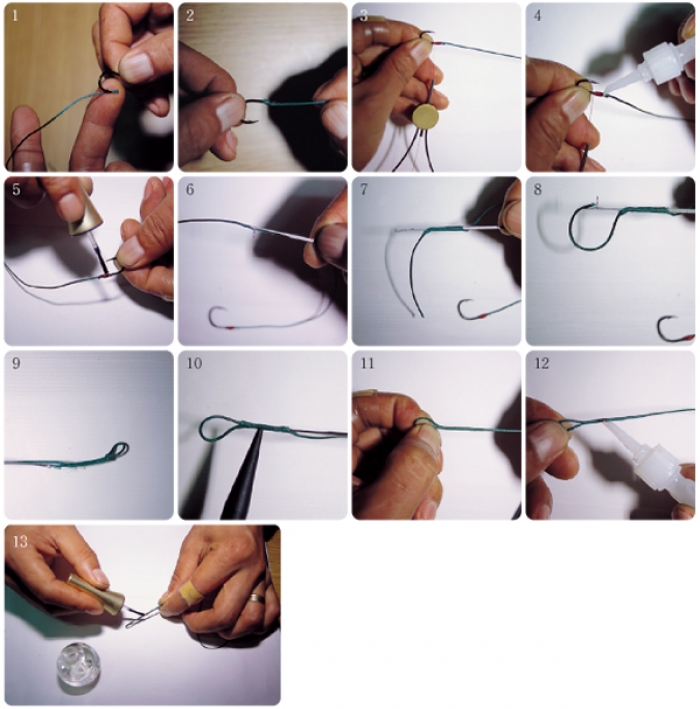 1

2

3

4

5

6

7

8

9

10

11

12

13